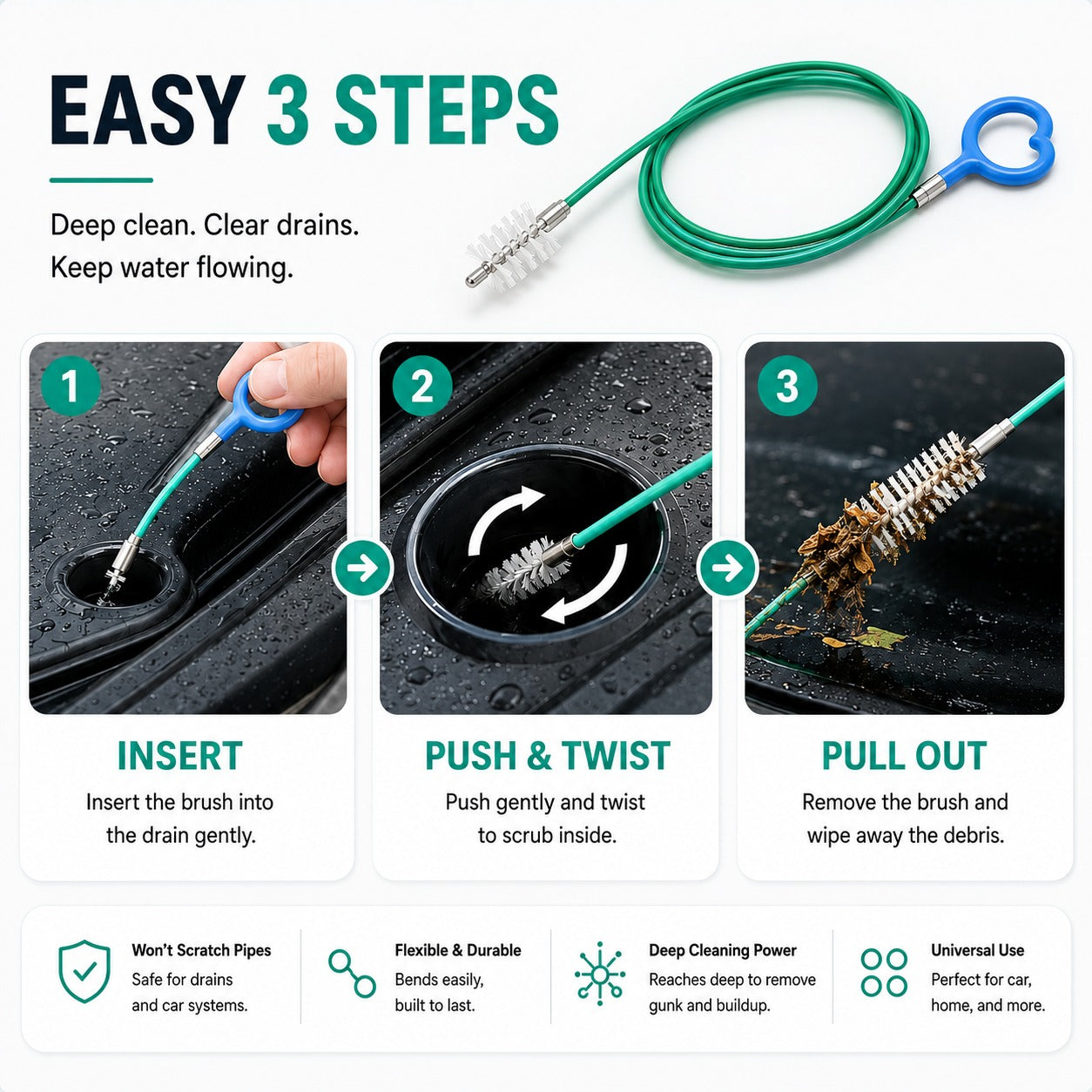 EASY 3 STEPS

Deep clean. Clear drains. Keep water flowing.

1

INSERT

Insert the brush into the drain gently.

2

PUSH & TWIST

Push gently and twist to scrub inside.

3

PULL OUT

Remove the brush and wipe away the debris.

Won't Scratch Pipes
Safe for drains and car systems.

Flexible & Durable
Bends easily, built to last.

Deep Cleaning Power
Reaches deep to remove gunk and buildup.

Universal Use
Perfect for car, home, and more.